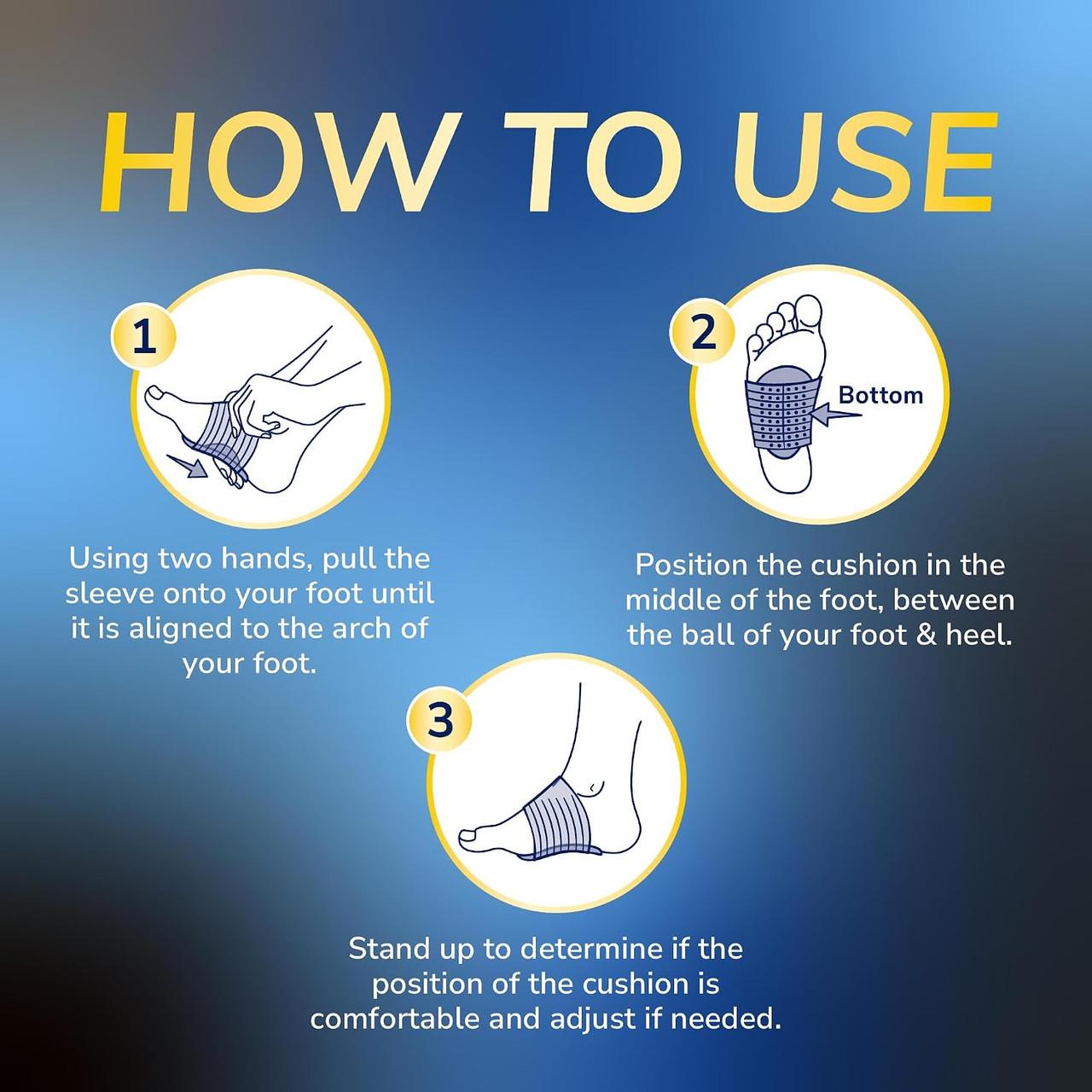 HOW TO USE

1

Using two hands, pull the sleeve onto your foot until it is aligned to the arch of your foot.

2

Bottom

Position the cushion in the middle of the foot, between the ball of your foot & heel.

3

Stand up to determine if the position of the cushion is comfortable and adjust if needed.